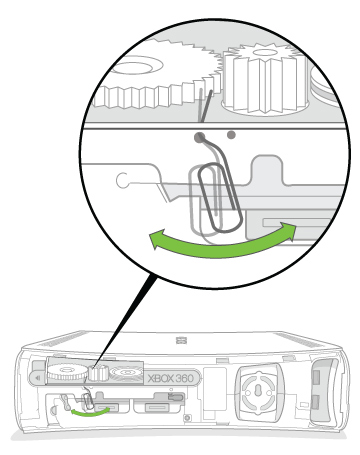 XBOX 360